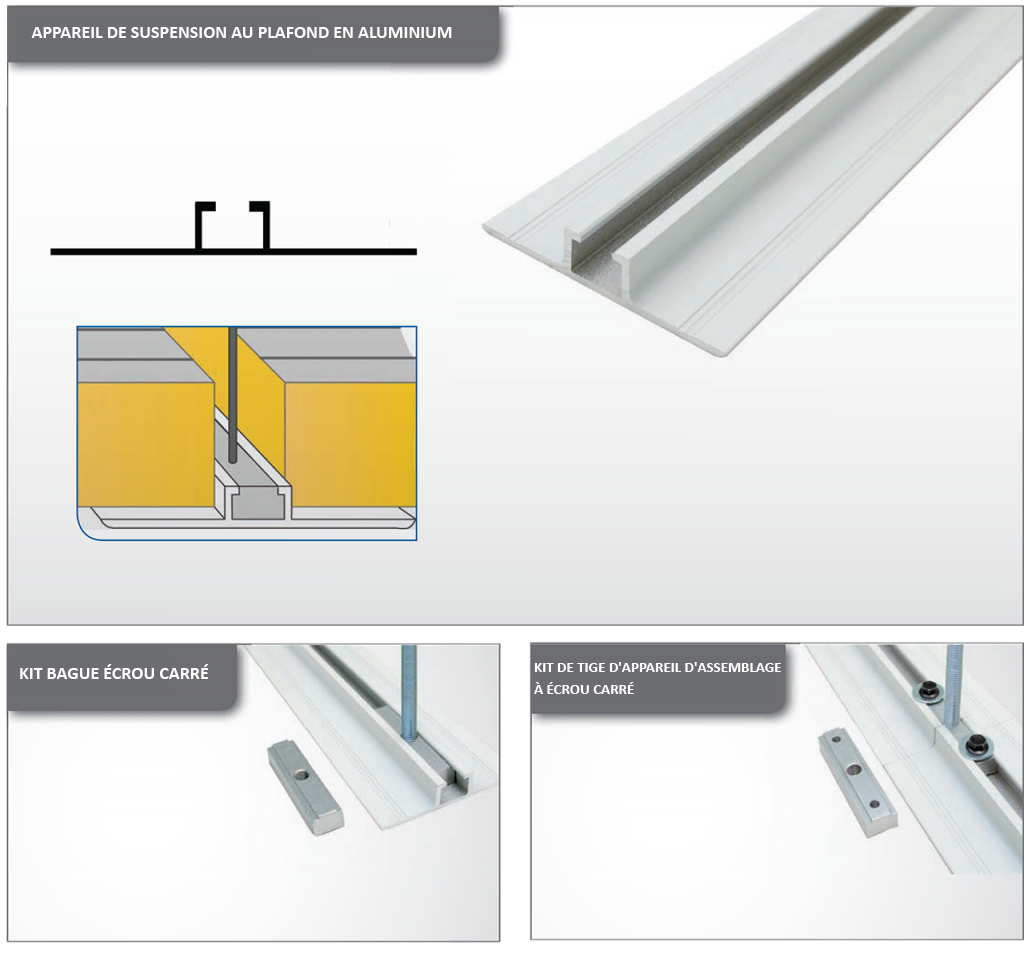 APPAREIL DE SUSPENSION AU PLAFOND EN ALUMINIUM

KIT BAGUE ÉCROU CARRÉ

KIT DE TIGE D'APPAREIL D'ASSEMBLAGE À ÉCROU CARRÉ